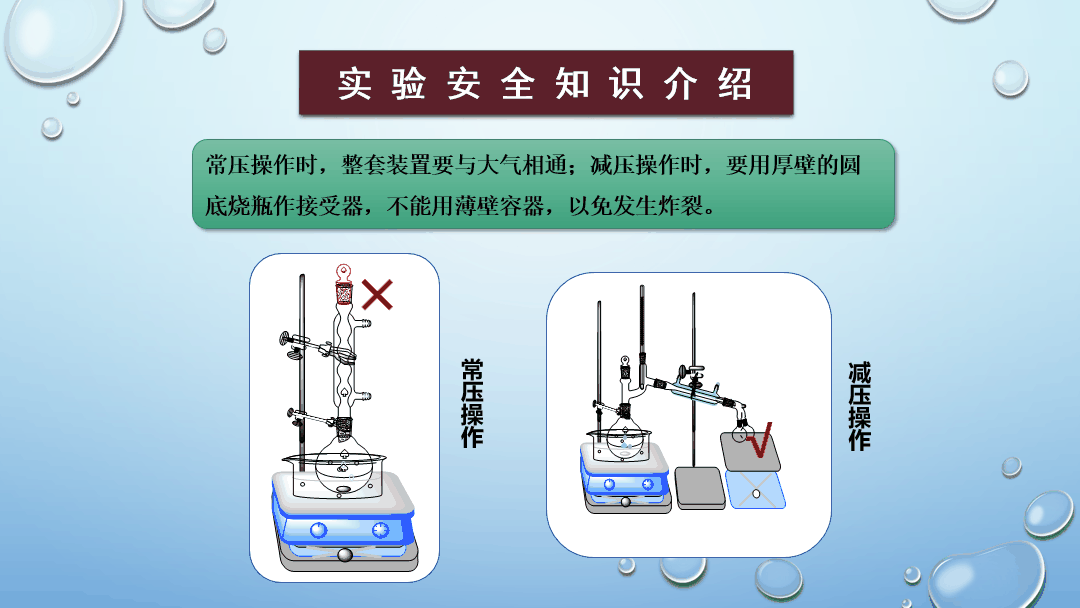 实验安全知识介绍

常压操作时，整套装置要与大气相通；减压操作时，要用厚壁的圆底烧瓶作接受器，不能用薄壁容器，以免发生炸裂。

常压操作

减压操作